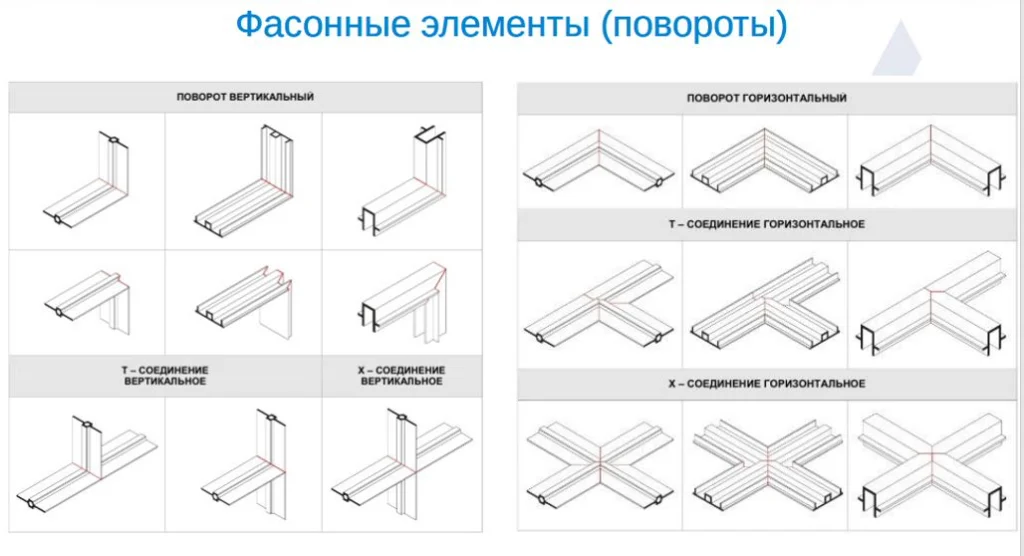 Фасонные элементы (повороты)

ПОВОРОТ ВЕРТИКАЛЬНЫЙ

Т – СОЕДИНЕНИЕ ВЕРТИКАЛЬНОЕ

Х – СОЕДИНЕНИЕ ВЕРТИКАЛЬНОЕ

ПОВОРОТ ГОРИЗОНТАЛЬНЫЙ

Т – СОЕДИНЕНИЕ ГОРИЗОНТАЛЬНОЕ

Х – СОЕДИНЕНИЕ ГОРИЗОНТАЛЬНОЕ